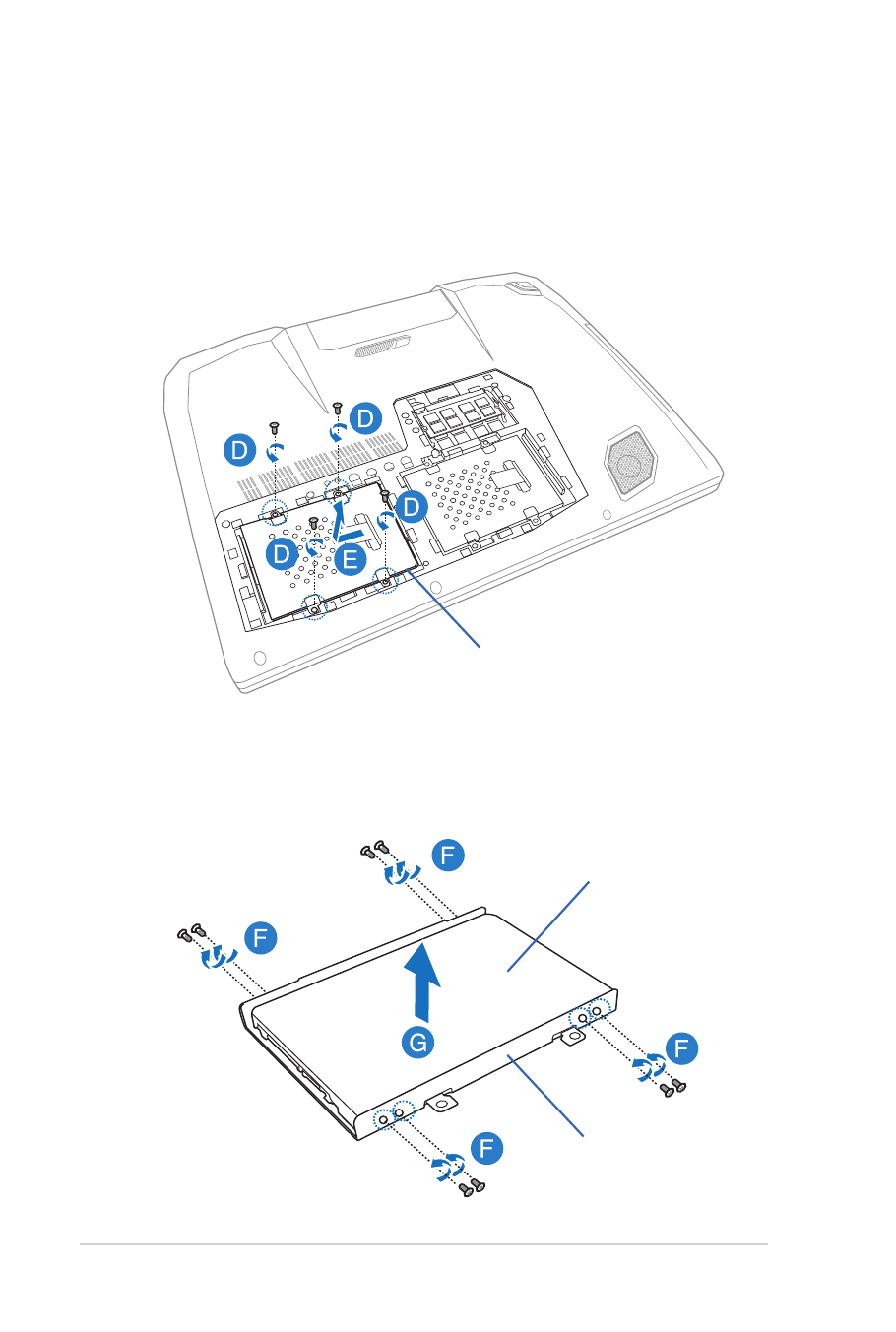 D
D
D
D
E
F
F
G
F
F